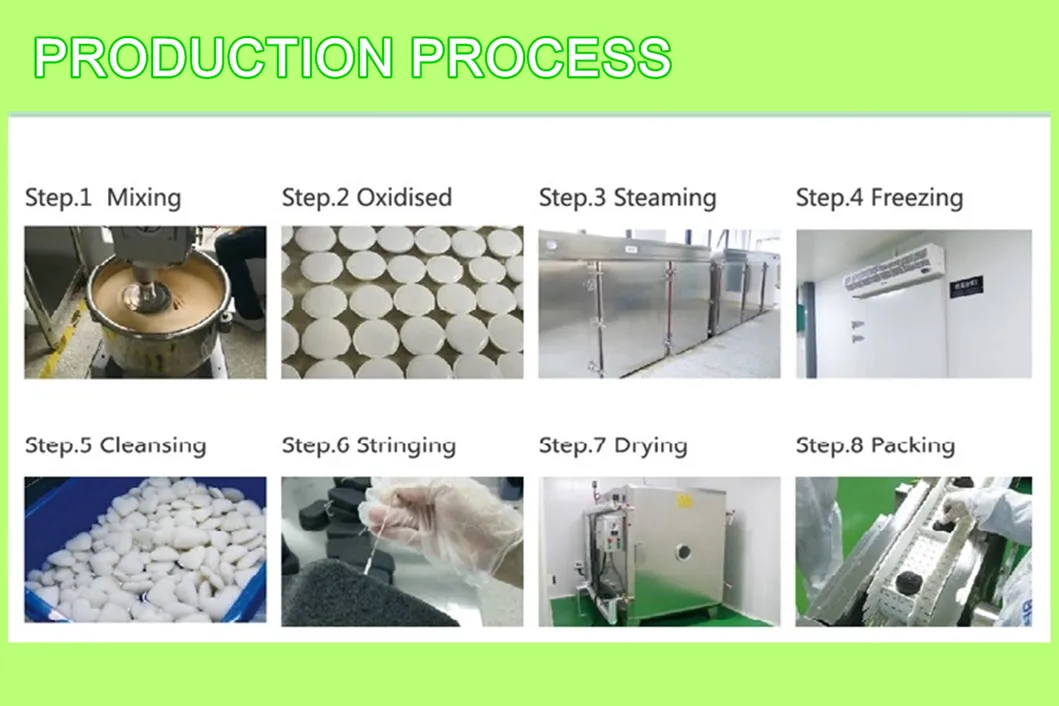 PRODUCTION PROCESS

Step.1 Mixing

Step.2 Oxidised

Step.3 Steaming

Step.4 Freezing

Step.5 Cleansing

Step.6 Stringing

Step.7 Drying

Step.8 Packing