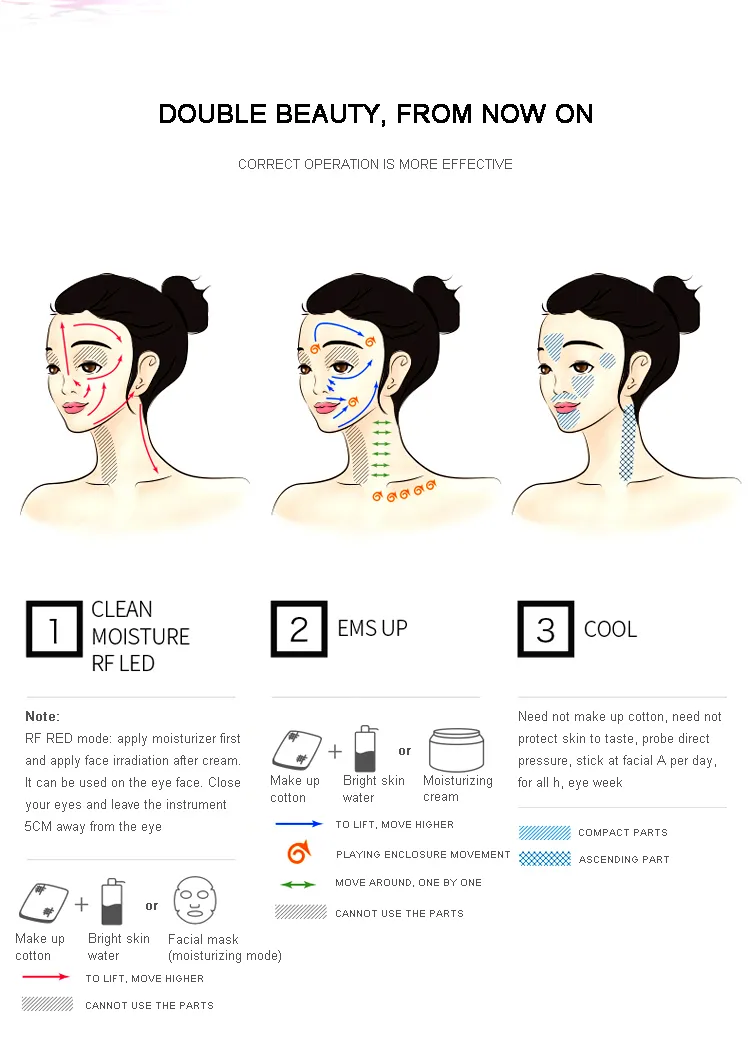 DOUBLE BEAUTY, FROM NOW ON

CORRECT OPERATION IS MORE EFFECTIVE

1 CLEAN MOISTURE RF LED

Note:
RF RED mode: apply moisturizer first and apply face irradiation after cream. It can be used on the eye face. Close your eyes and leave the instrument 5CM away from the eye

Make up cotton + Bright skin water or Facial mask (moisturizing mode)

TO LIFT, MOVE HIGHER

CANNOT USE THE PARTS

2 EMS UP

Make up cotton + Bright skin water or Moisturizing cream

TO LIFT, MOVE HIGHER

PLAYING ENCLOSURE MOVEMENT

MOVE AROUND, ONE BY ONE

CANNOT USE THE PARTS

3 COOL

Need not make up cotton, need not protect skin to taste, probe direct pressure, stick at facial A per day, for all h, eye week

COMPACT PARTS

ASCENDING PART