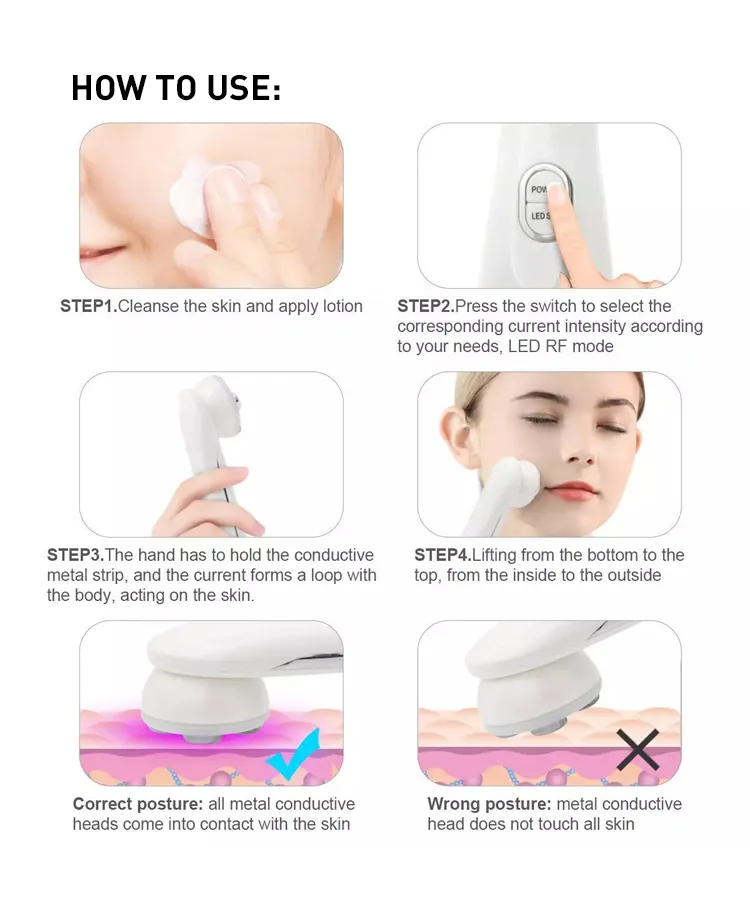 HOW TO USE:

POW
LED S

STEP1.Cleanse the skin and apply lotion

STEP2.Press the switch to select the corresponding current intensity according to your needs, LED RF mode

STEP3.The hand has to hold the conductive metal strip, and the current forms a loop with the body, acting on the skin.

STEP4.Lifting from the bottom to the top, from the inside to the outside

Correct posture: all metal conductive heads come into contact with the skin

Wrong posture: metal conductive head does not touch all skin