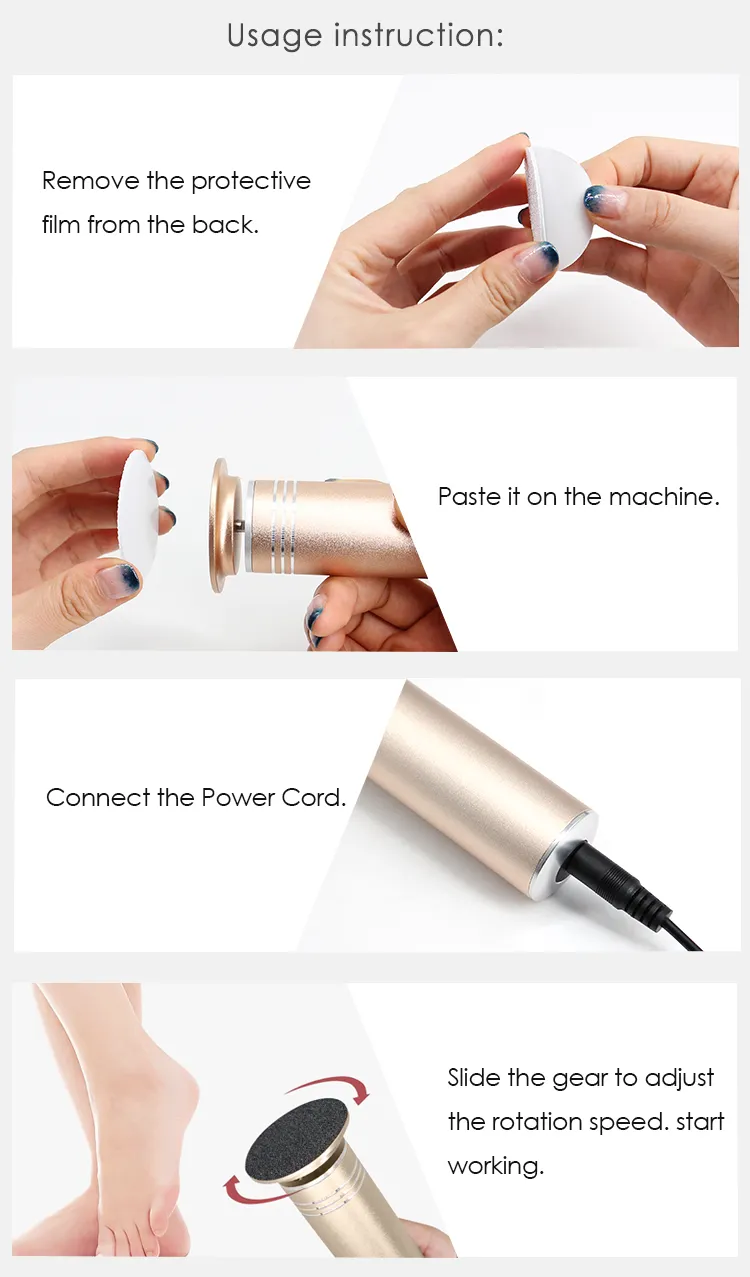 Usage instruction:

Remove the protective film from the back.

Paste it on the machine.

Connect the Power Cord.

Slide the gear to adjust the rotation speed. start working.